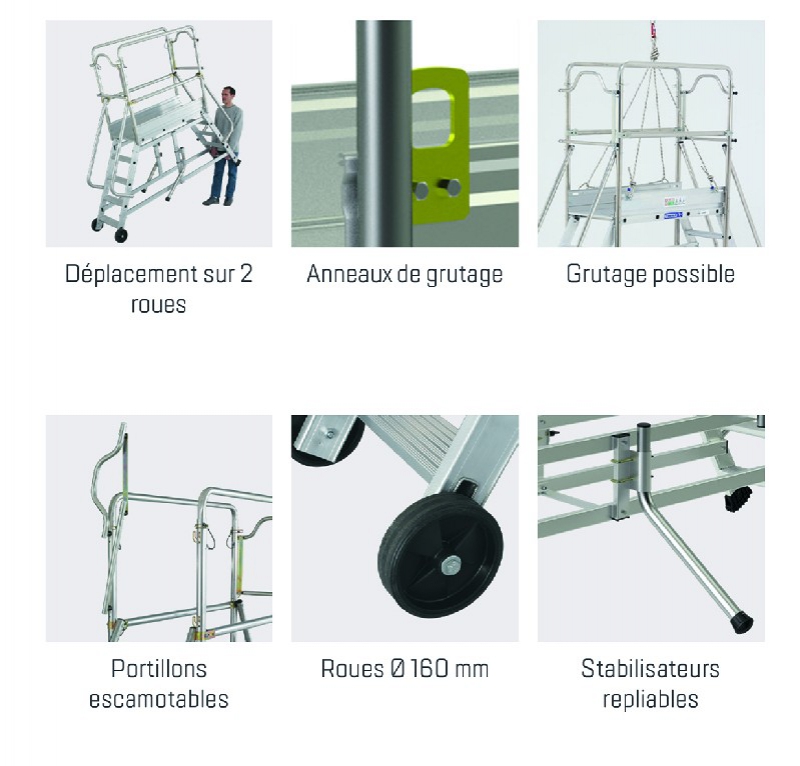 Déplacement sur 2 roues

Anneaux de grutage

Grutage possible

Portillons escamotables

Roues Ø 160 mm

Stabilisateurs repliables