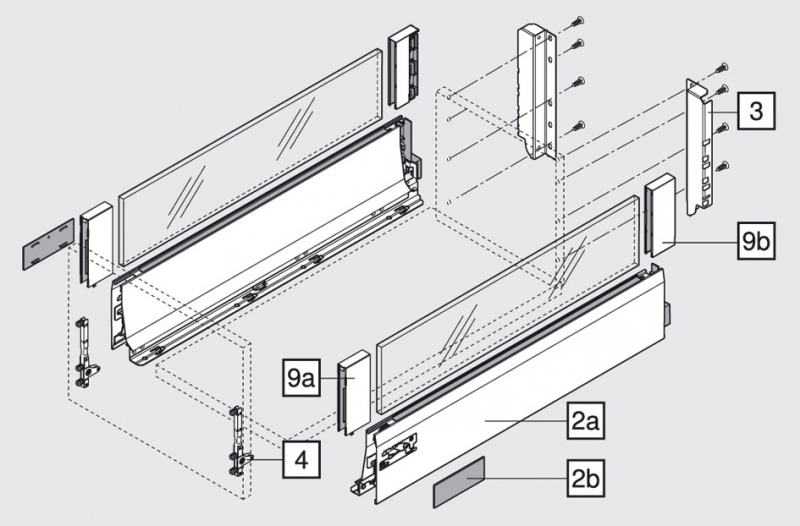 3

9b

9a

2a

4

2b