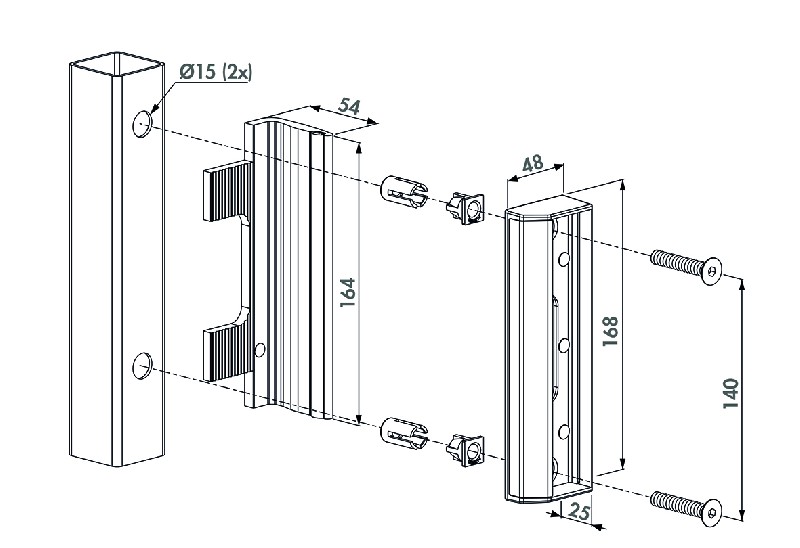 Ø15 (2x)
54
164
48
168
140
25