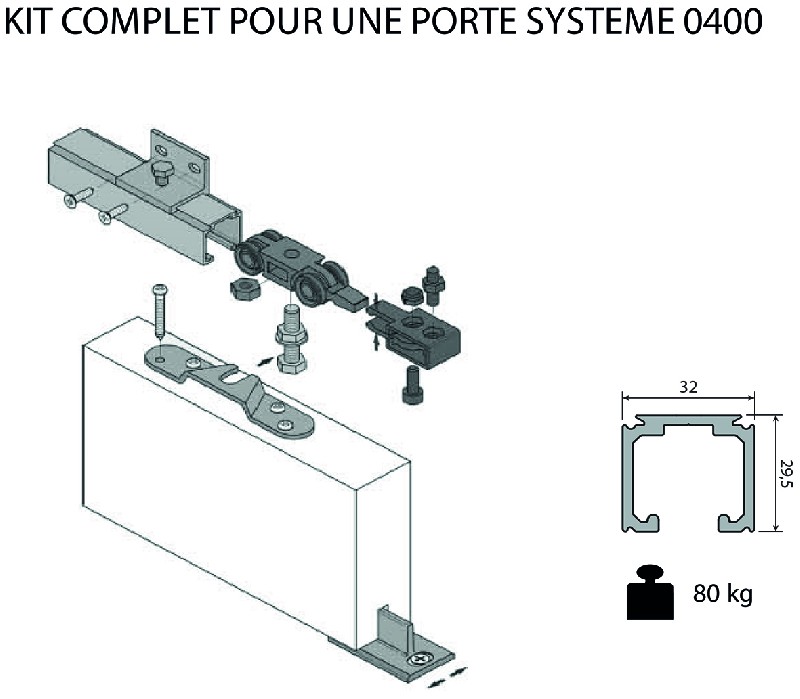 KIT COMPLET POUR UNE PORTE SYSTEME 0400

32

29,5

80 kg