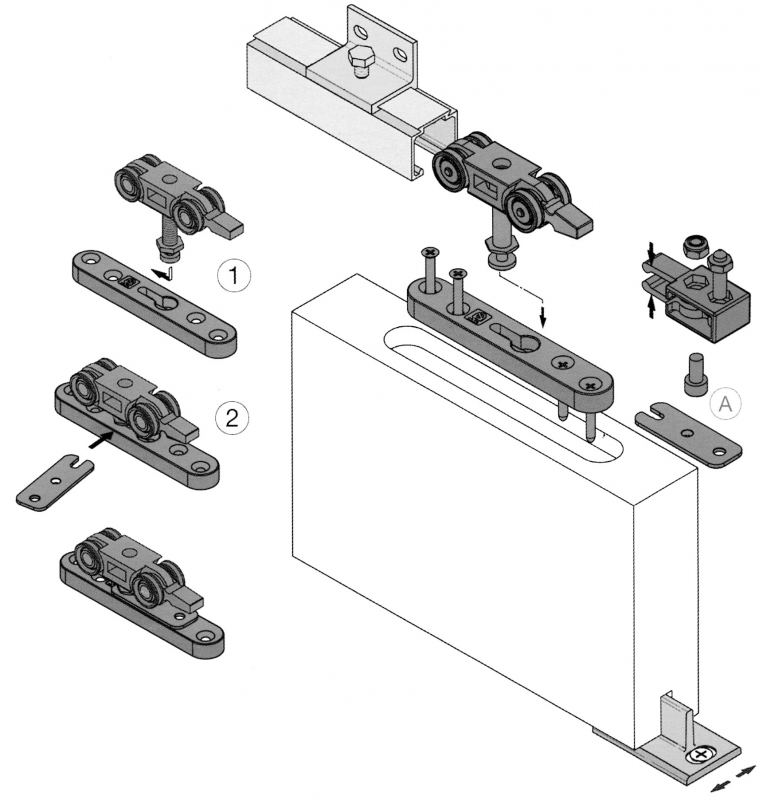 1

2

A