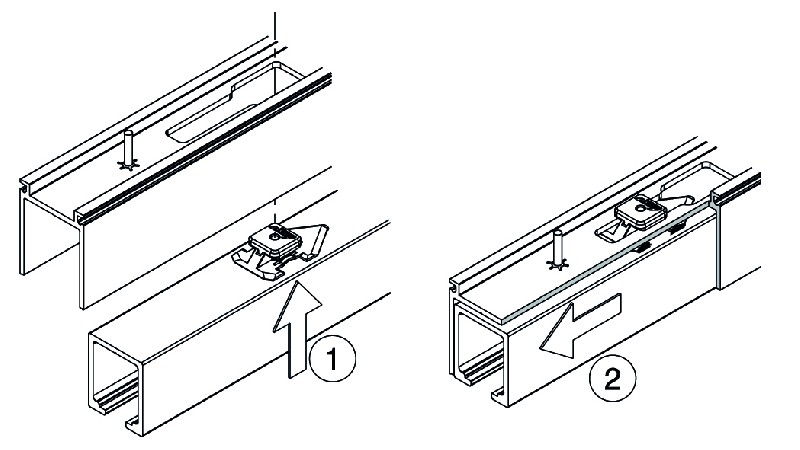 1

2