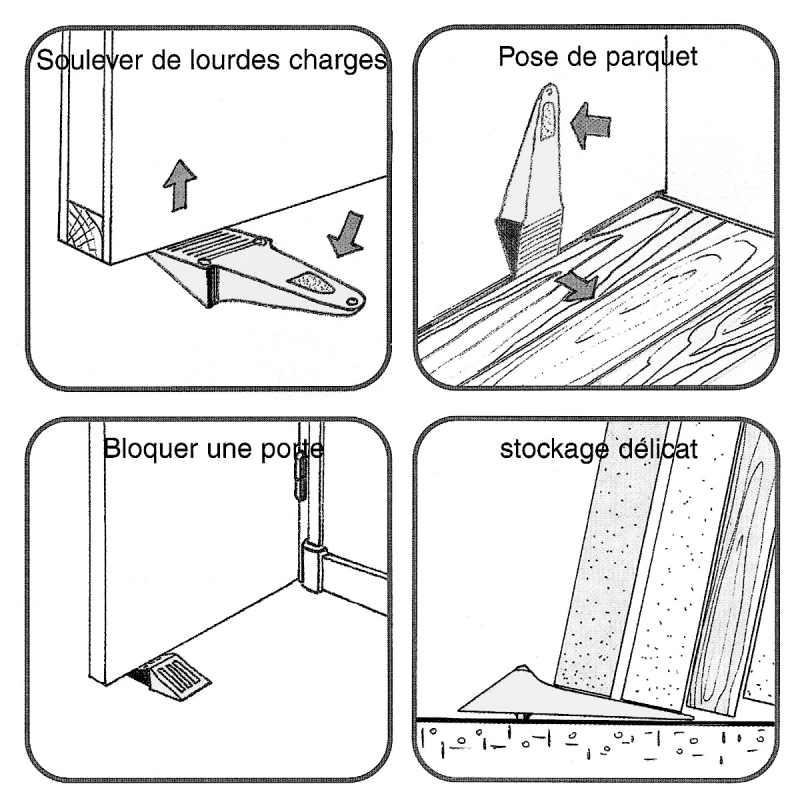 Soulever de lourdes charges

Pose de parquet

Bloquer une porte

stockage délicat